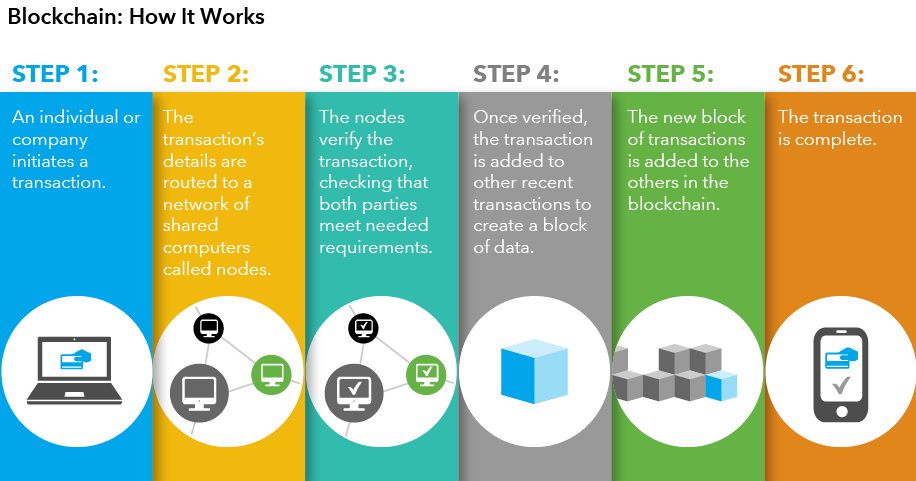 Blockchain: How It Works

STEP 1:

An individual or company initiates a transaction.

STEP 2:

The transaction's details are routed to a network of shared computers called nodes.

STEP 3:

The nodes verify the transaction, checking that both parties meet needed requirements.

STEP 4:

Once verified, the transaction is added to other recent transactions to create a block of data.

STEP 5:

The new block of transactions is added to the others in the blockchain.

STEP 6:

The transaction is complete.