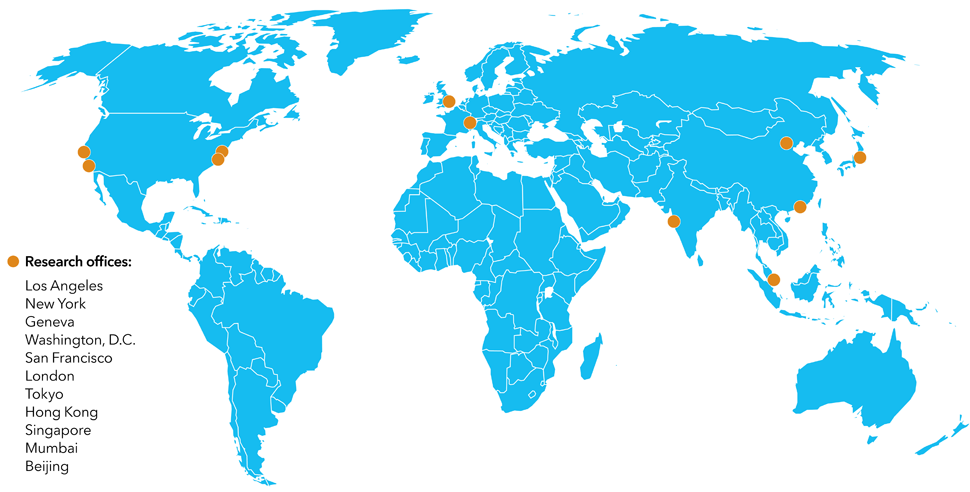 Research offices:
Los Angeles
New York
Geneva
Washington, D.C.
San Francisco
London
Tokyo
Hong Kong
Singapore
Mumbai
Beijing